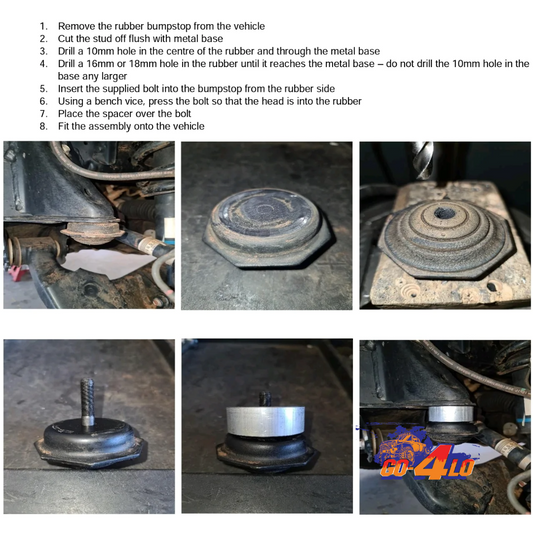 1. Remove the rubber bumpstop from the vehicle
2. Cut the stud off flush with metal base
3. Drill a 10mm hole in the centre of the rubber and through the metal base
4. Drill a 16mm or 18mm hole in the rubber until it reaches the metal base – do not drill the 10mm hole in the base any larger
5. Insert the supplied bolt into the bumpstop from the rubber side
6. Using a bench vice, press the bolt so that the head is into the rubber
7. Place the spacer over the bolt
8. Fit the assembly onto the vehicle

GO-4LO