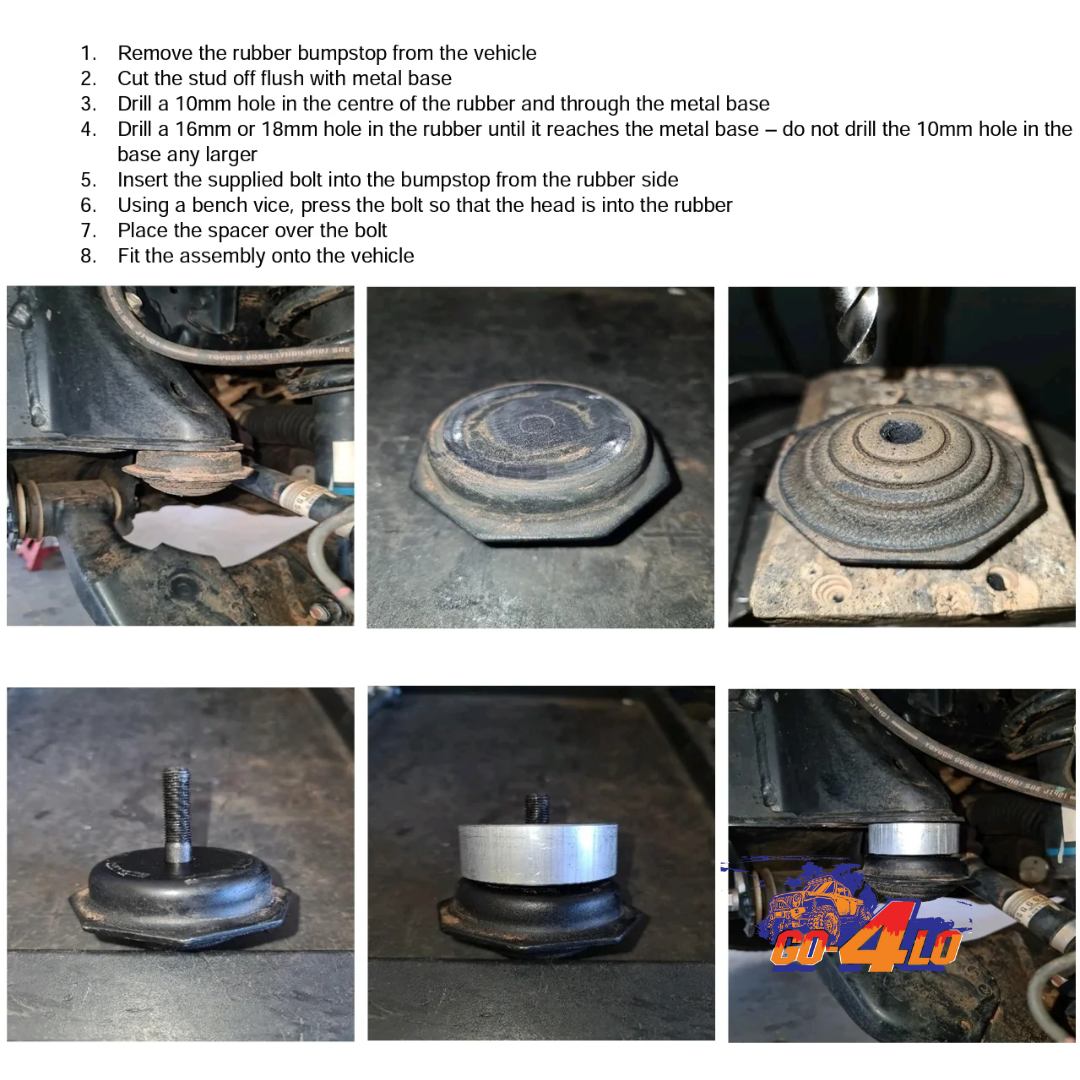 1. Remove the rubber bumpstop from the vehicle
2. Cut the stud off flush with metal base
3. Drill a 10mm hole in the centre of the rubber and through the metal base
4. Drill a 16mm or 18mm hole in the rubber until it reaches the metal base – do not drill the 10mm hole in the base any larger
5. Insert the supplied bolt into the bumpstop from the rubber side
6. Using a bench vice, press the bolt so that the head is into the rubber
7. Place the spacer over the bolt
8. Fit the assembly onto the vehicle

GO-4LO